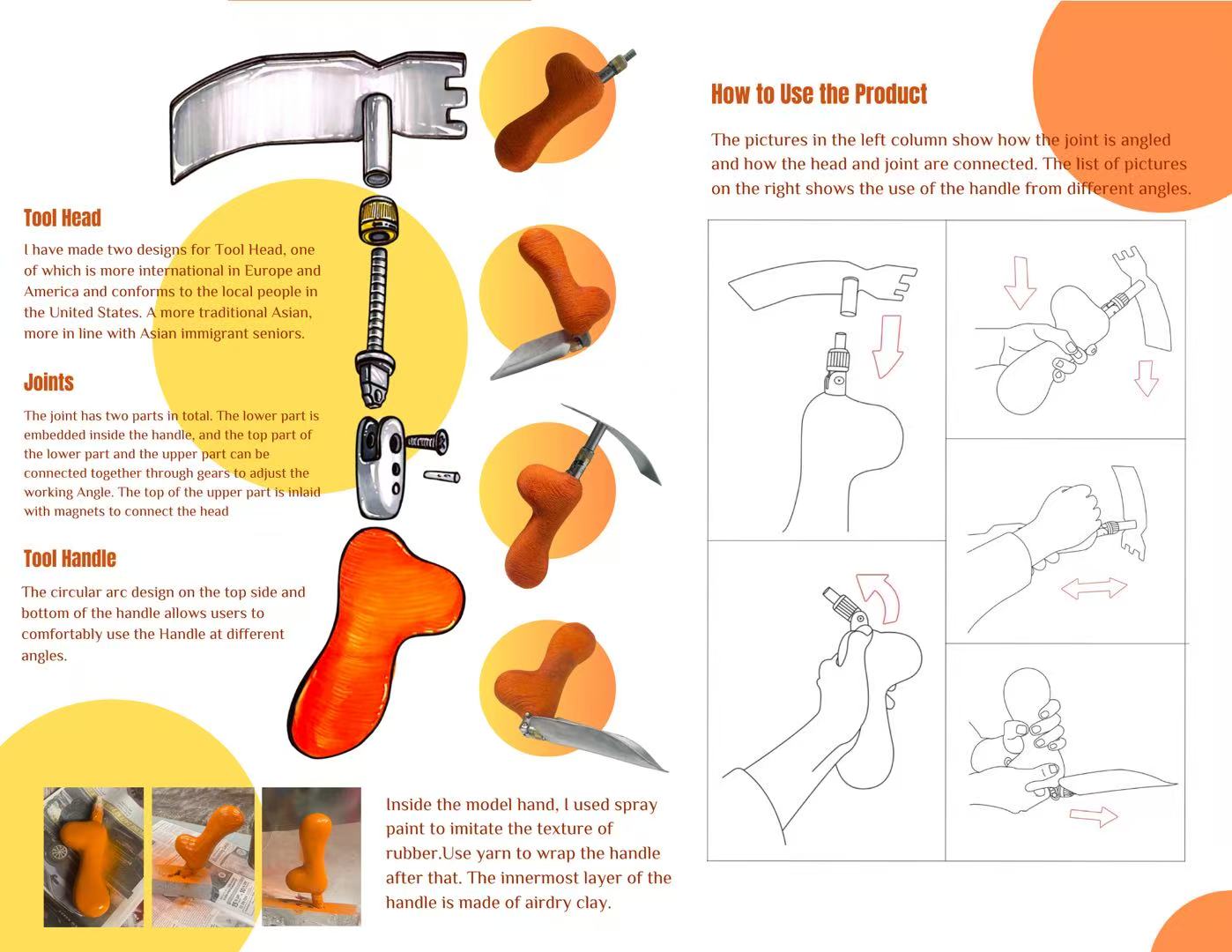 Tool Head

I have made two designs for Tool Head, one of which is more international in Europe and America and conforms to the local people in the United States. A more traditional Asian, more in line with Asian immigrant seniors.

Joints

The joint has two parts in total. The lower part is embedded inside the handle, and the top part of the lower part and the upper part can be connected together through gears to adjust the working Angle. The top of the upper part is inlaid with magnets to connect the head

Tool Handle

The circular arc design on the top side and bottom of the handle allows users to comfortably use the Handle at different angles.

Inside the model hand, I used spray paint to imitate the texture of rubber.Use yarn to wrap the handle after that. The innermost layer of the handle is made of airdry clay.

How to Use the Product

The pictures in the left column show how the joint is angled and how the head and joint are connected. The list of pictures on the right shows the use of the handle from different angles.